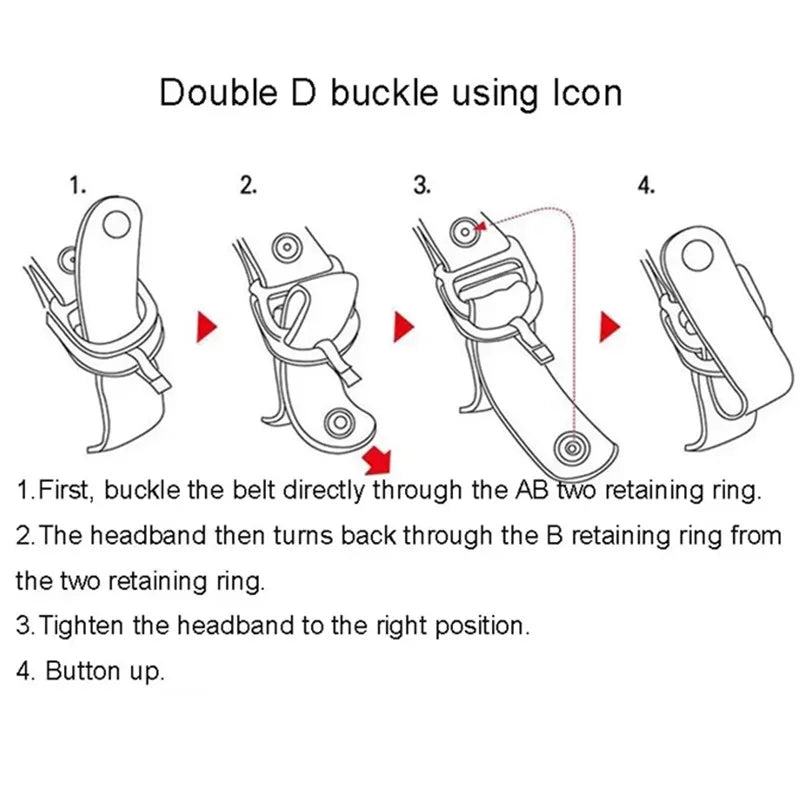 Double D buckle using Icon

1.

2.

3.

4.

1.First, buckle the belt directly through the AB two retaining ring.

2.The headband then turns back through the B retaining ring from the two retaining ring.

3.Tighten the headband to the right position.

4. Button up.